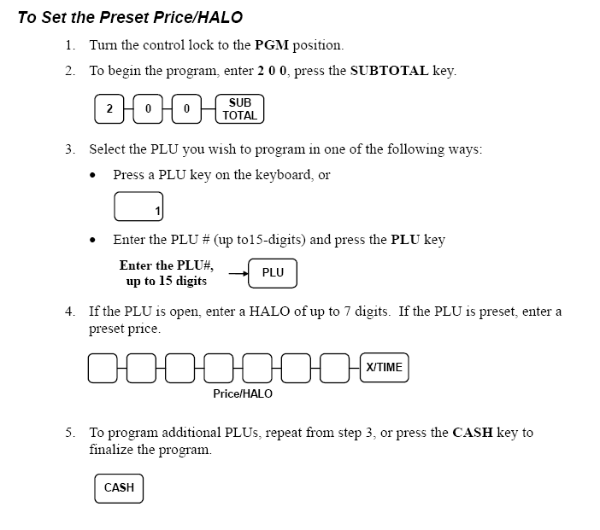 To Set the Preset Price/HALO

1. Turn the control lock to the PGM position.

2. To begin the program, enter 2 0 0, press the SUBTOTAL key.

2 0 0 SUB TOTAL

3. Select the PLU you wish to program in one of the following ways:

• Press a PLU key on the keyboard, or

1

• Enter the PLU # (up to15-digits) and press the PLU key

Enter the PLU#, up to 15 digits PLU

4. If the PLU is open, enter a HALO of up to 7 digits. If the PLU is preset, enter a preset price.

X/TIME

Price/HALO

5. To program additional PLUs, repeat from step 3, or press the CASH key to finalize the program.

CASH